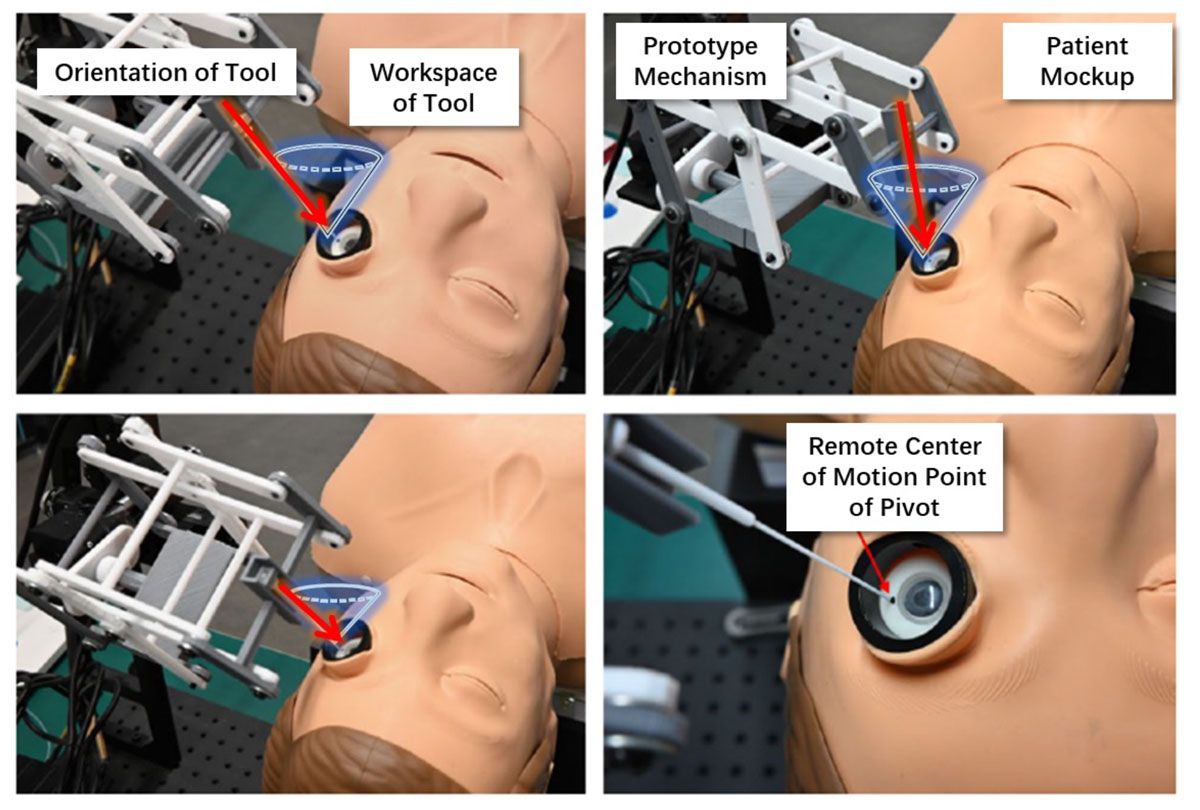 Orientation of Tool

Workspace of Tool

Prototype Mechanism

Patient Mockup

Remote Center of Motion Point of Pivot