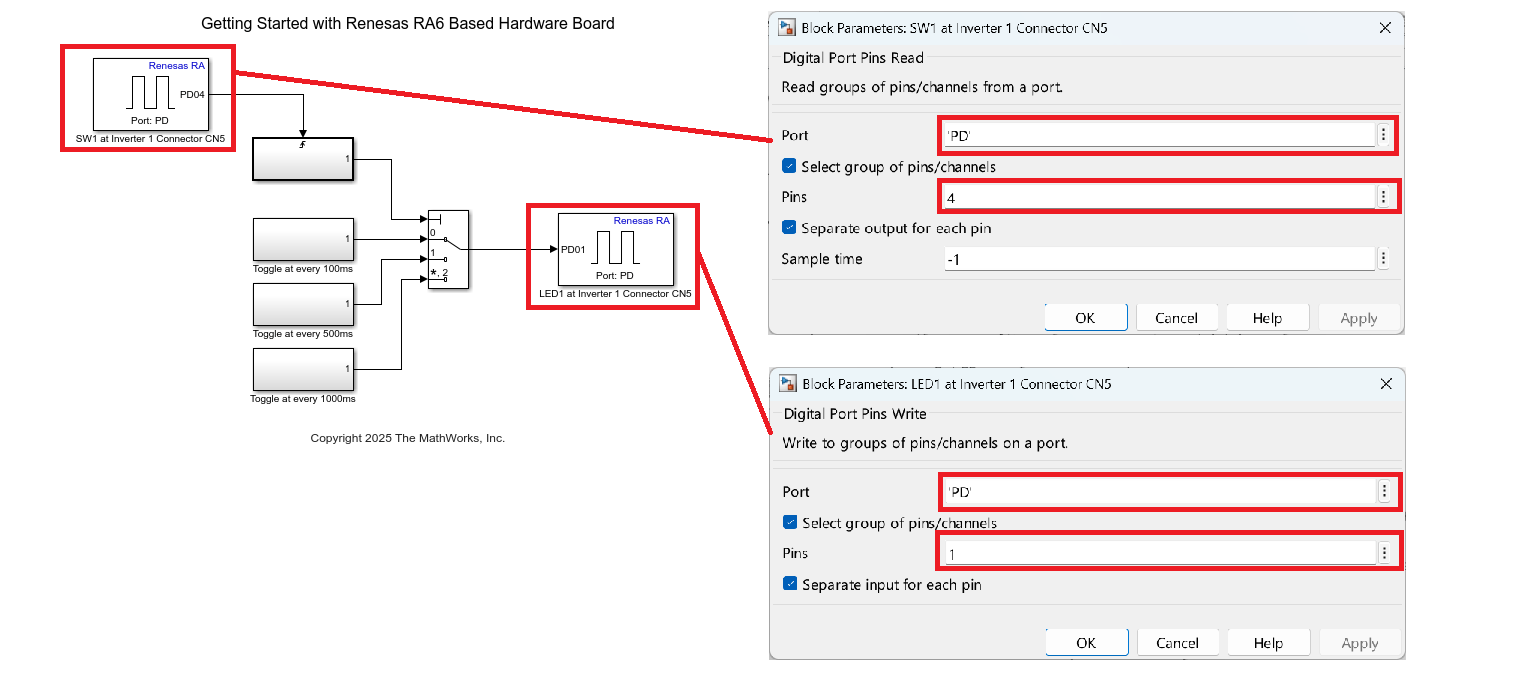 Getting Started with Renesas RA6 Based Hardware Board

Renesas RA
PD04
Port: PD
SW1 at Inverter 1 Connector CN5

1

1
Toggle at every 100ms

1
Toggle at every 500ms

1
Toggle at every 1000ms

0
1
*, 2

Renesas RA
PD01
Port: PD
LED1 at Inverter 1 Connector CN5

Copyright 2025 The MathWorks, Inc.

Block Parameters: SW1 at Inverter 1 Connector CN5
Digital Port Pins Read
Read groups of pins/channels from a port.
Port 'PD'
Select group of pins/channels
Pins 4
Separate output for each pin
Sample time -1
OK Cancel Help Apply

Block Parameters: LED1 at Inverter 1 Connector CN5
Digital Port Pins Write
Write to groups of pins/channels on a port.
Port 'PD'
Select group of pins/channels
Pins 1
Separate input for each pin
OK Cancel Help Apply